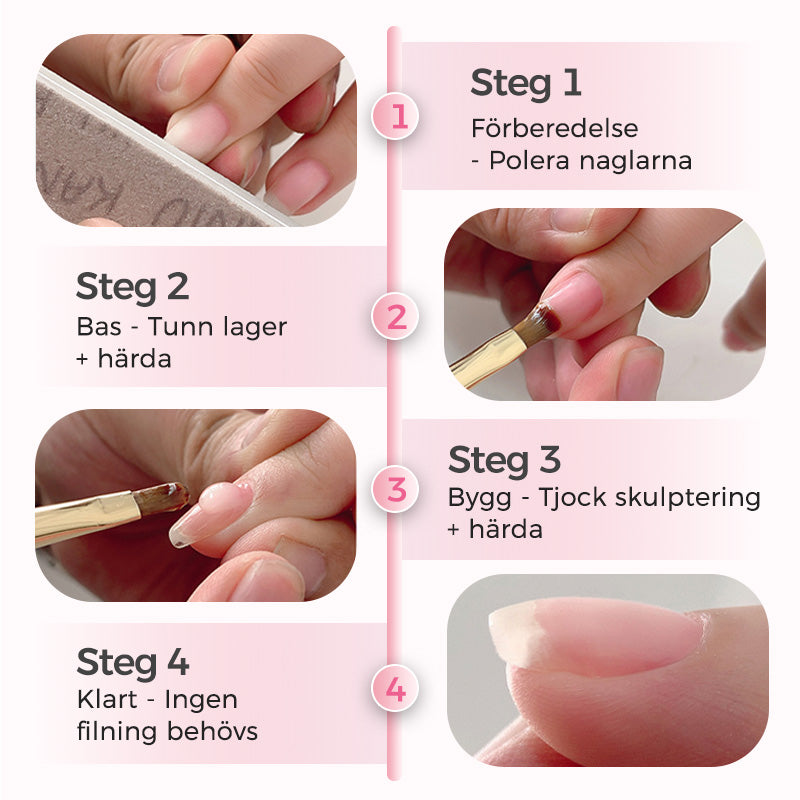 1

Steg 1
Förberedelse
- Polera naglarna

Steg 2
Bas - Tunn lager
+ härda

2

3

Steg 3
Bygg - Tjock skulptering
+ härda

Steg 4
Klart - Ingen
filning behövs

4