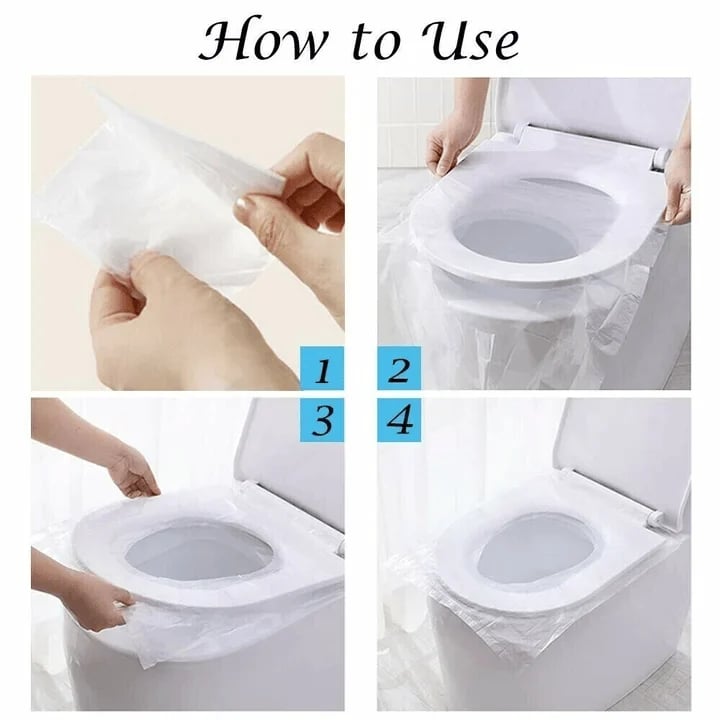 How to Use

1

2

3

4